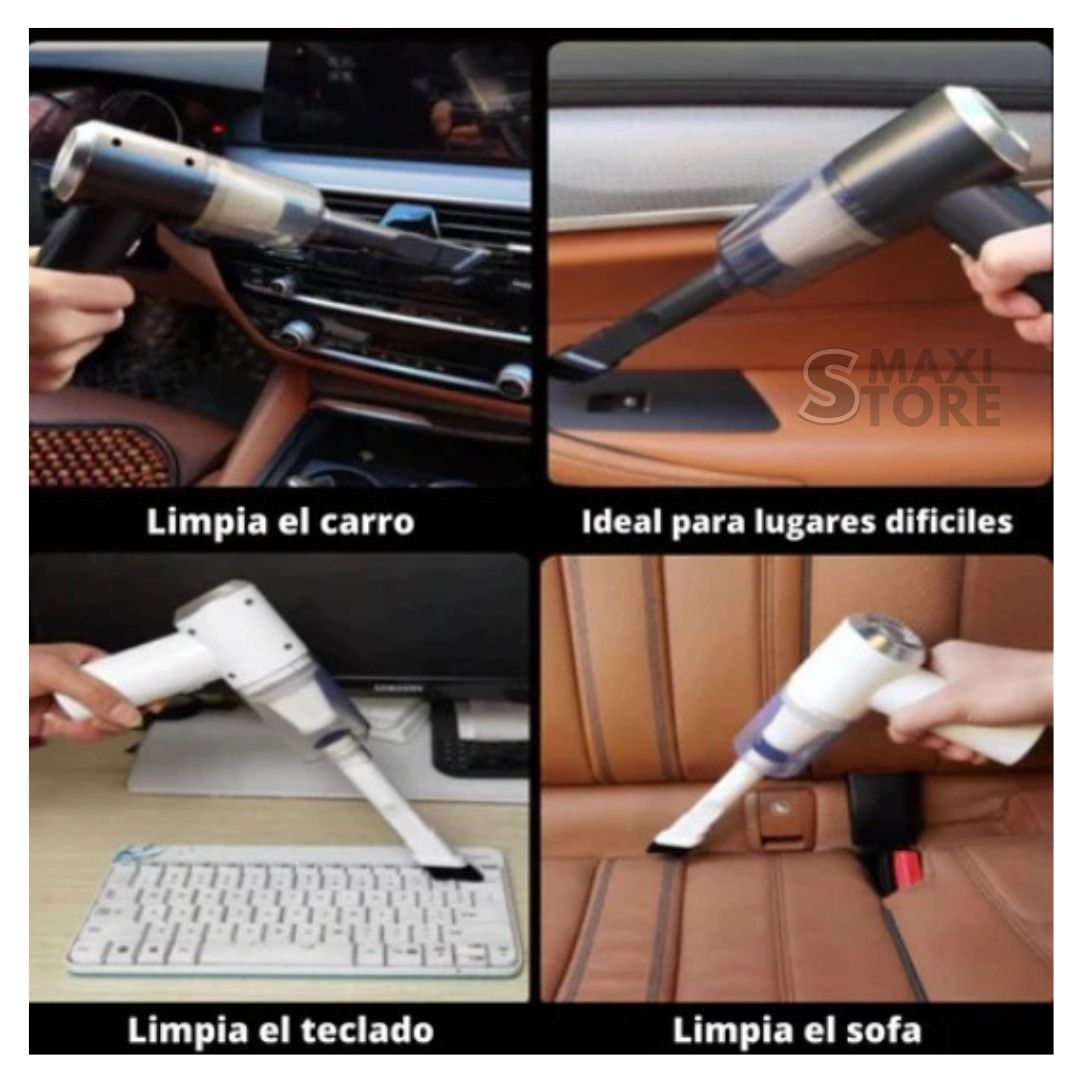 MAXI
STORE

Limpia el carro

Ideal para lugares dificiles

SAMSUNG

Limpia el teclado

Limpia el sofa